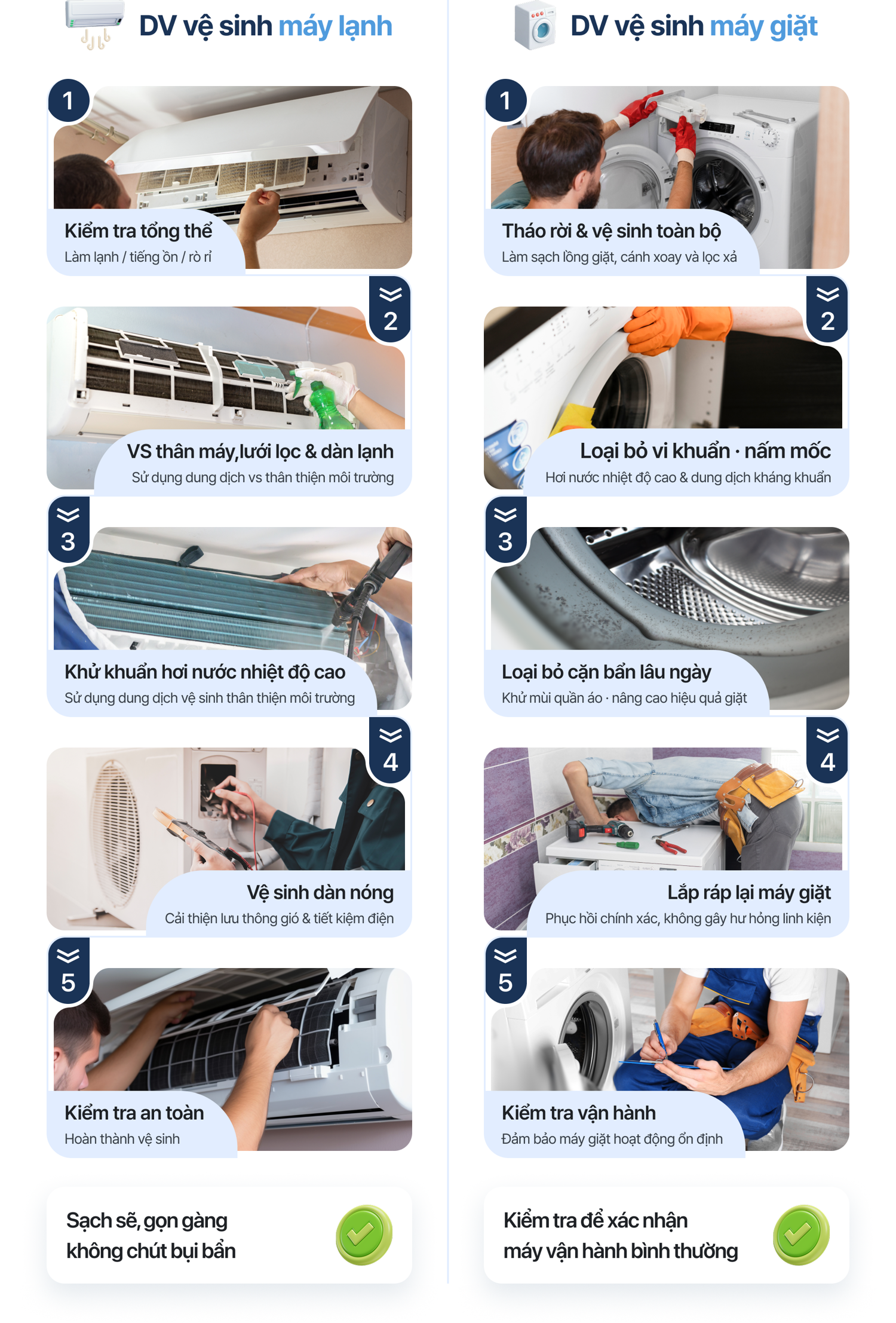 DV vệ sinh máy lạnh

1
Kiểm tra tổng thể
Làm lạnh / tiếng ồn / rò rỉ

2
VS thân máy,lưới lọc & dàn lạnh
Sử dụng dung dịch vs thân thiện môi trường

3
Khử khuẩn hơi nước nhiệt độ cao
Sử dụng dung dịch vệ sinh thân thiện môi trường

4
Vệ sinh dàn nóng
Cải thiện lưu thông gió & tiết kiệm điện

5
Kiểm tra an toàn
Hoàn thành vệ sinh

Sạch sẽ, gọn gàng
không chút bụi bẩn

DV vệ sinh máy giặt

1
Tháo rời & vệ sinh toàn bộ
Làm sạch lồng giặt, cánh xoay và lọc xả

2
Loại bỏ vi khuẩn · nấm mốc
Hơi nước nhiệt độ cao & dung dịch kháng khuẩn

3
Loại bỏ cặn bẩn lâu ngày
Khử mùi quần áo · nâng cao hiệu quả giặt

4
Lắp ráp lại máy giặt
Phục hồi chính xác, không gây hư hỏng linh kiện

5
Kiểm tra vận hành
Đảm bảo máy giặt hoạt động ổn định

Kiểm tra để xác nhận
máy vận hành bình thường