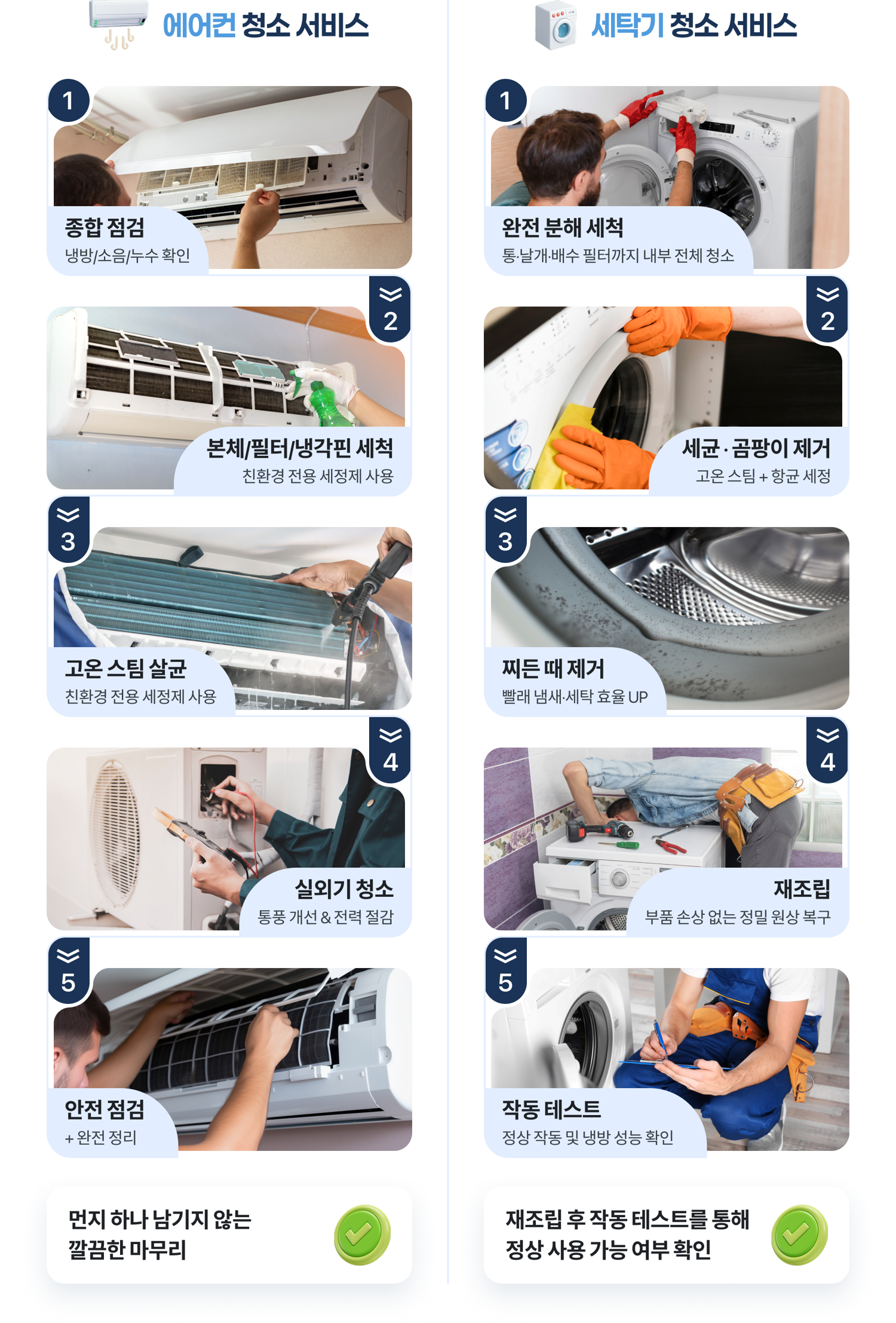 에어컨 청소 서비스

1
종합 점검
냉방/소음/누수 확인

2
본체/필터/냉각핀 세척
친환경 전용 세정제 사용

3
고온 스팀 살균
친환경 전용 세정제 사용

4
실외기 청소
통풍 개선 & 전력 절감

5
안전 점검
+ 완전 정리

먼지 하나 남기지 않는 깔끔한 마무리

세탁기 청소 서비스

1
완전 분해 세척
통·날개·배수 필터까지 내부 전체 청소

2
세균 · 곰팡이 제거
고온 스팀 + 항균 세정

3
찌든 때 제거
빨래 냄새·세탁 효율 UP

4
재조립
부품 손상 없는 정밀 원상 복구

5
작동 테스트
정상 작동 및 냉방 성능 확인

재조립 후 작동 테스트를 통해 정상 사용 가능 여부 확인